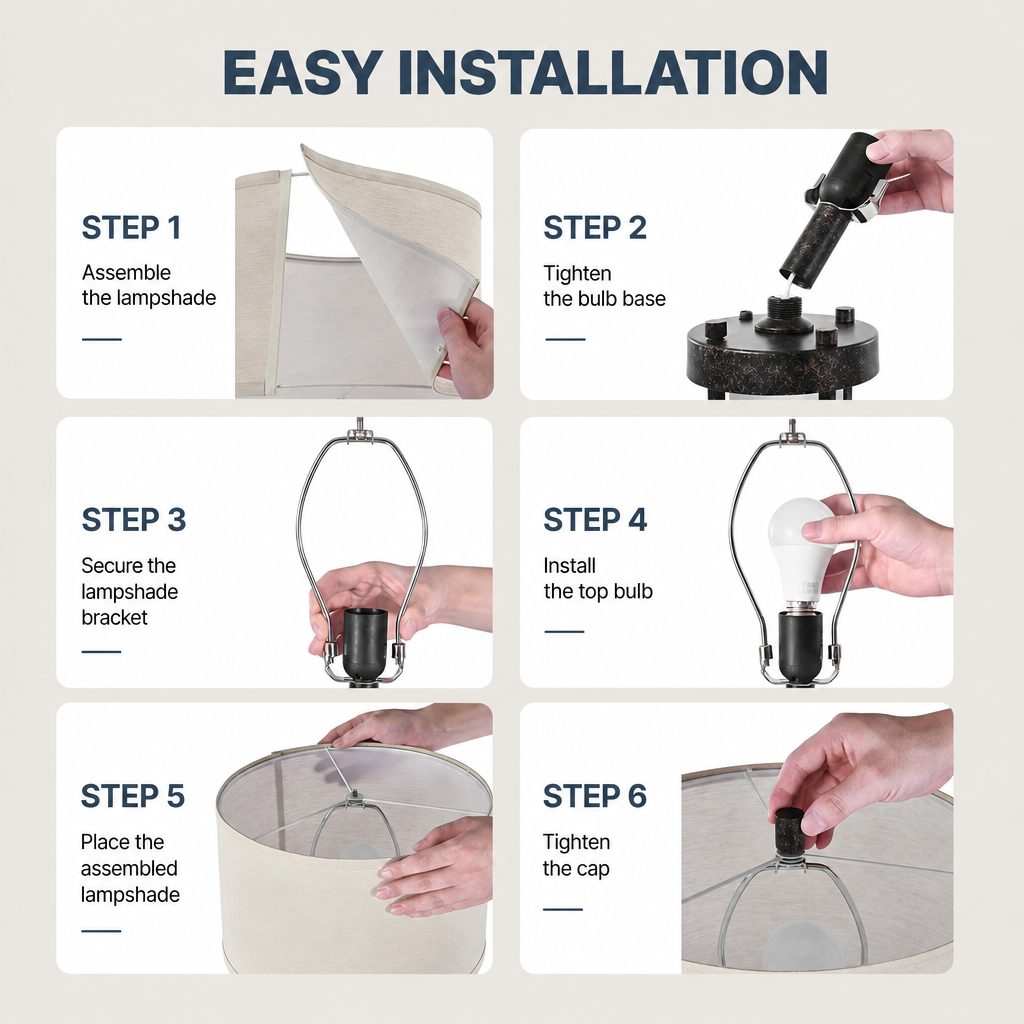 EASY INSTALLATION

STEP 1
Assemble the lampshade

STEP 2
Tighten the bulb base

STEP 3
Secure the lampshade bracket

STEP 4
Install the top bulb

STEP 5
Place the assembled lampshade

STEP 6
Tighten the cap